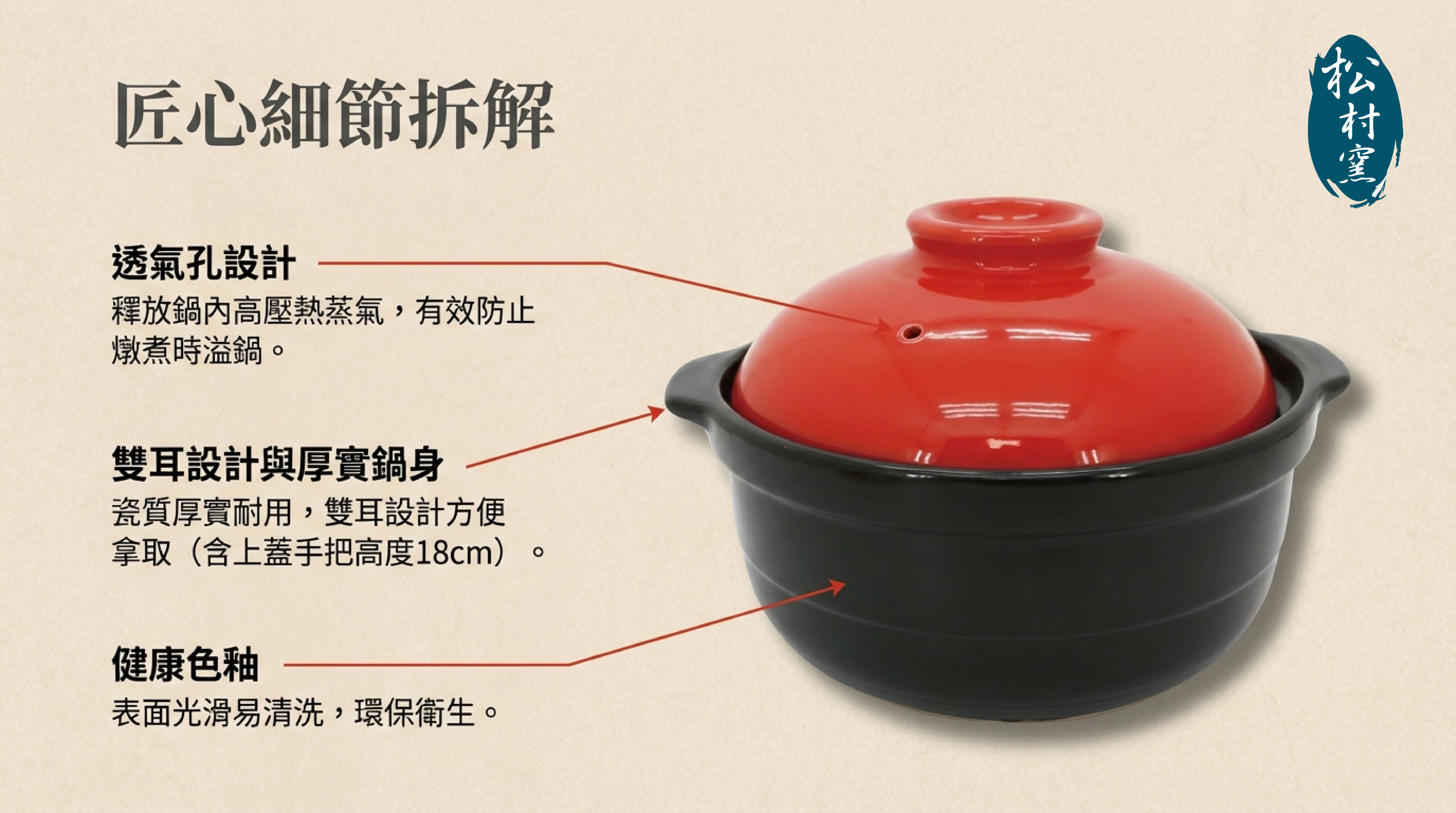 匠心細節拆解

松村窯

透氣孔設計
釋放鍋內高壓熱蒸氣，有效防止燉煮時溢鍋。

雙耳設計與厚實鍋身
瓷質厚實耐用，雙耳設計方便拿取（含上蓋手把高度18cm）。

健康色釉
表面光滑易清洗，環保衛生。